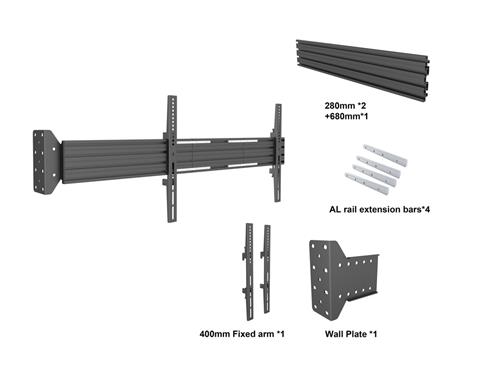 280mm *2
+680mm*1

AL rail extension bars*4

400mm Fixed arm *1

Wall Plate *1