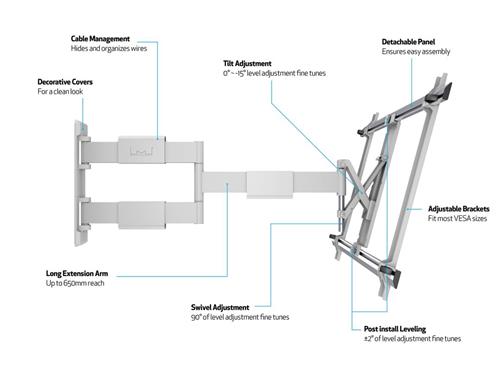 Cable Management
Hides and organizes wires

Decorative Covers
For a clean look

Tilt Adjustment
0° ~ -15° level adjustment fine tunes

Detachable Panel
Ensures easy assembly

Adjustable Brackets
Fit most VESA sizes

Long Extension Arm
Up to 650mm reach

Swivel Adjustment
90° of level adjustment fine tunes

Post install Leveling
±2° of level adjustment fine tunes