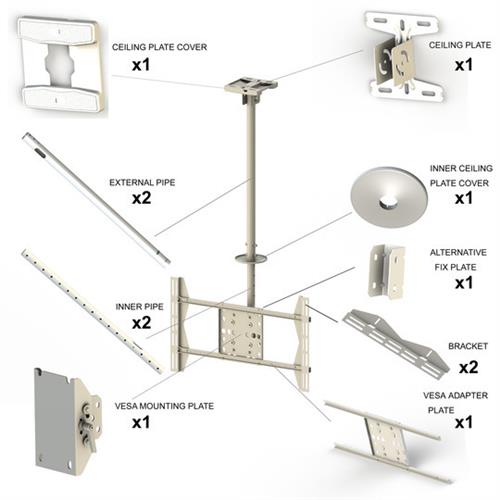 CEILING PLATE COVER
x1

CEILING PLATE
x1

EXTERNAL PIPE
x2

INNER CEILING PLATE COVER
x1

ALTERNATIVE FIX PLATE
x1

INNER PIPE
x2

BRACKET
x2

VESA MOUNTING PLATE
x1

VESA ADAPTER PLATE
x1