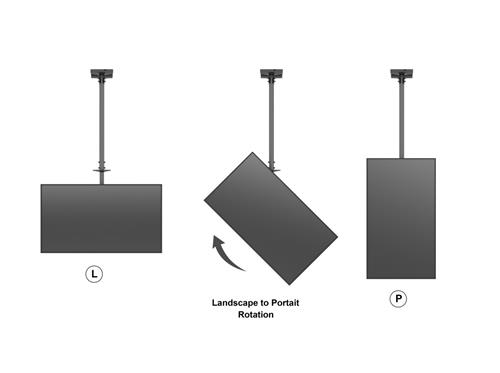 L

Landscape to Portait Rotation

P