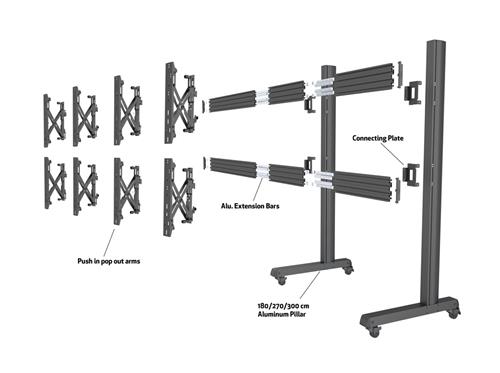 Connecting Plate

Alu. Extension Bars

Push in pop out arms

180/270/300 cm
Aluminum Pillar