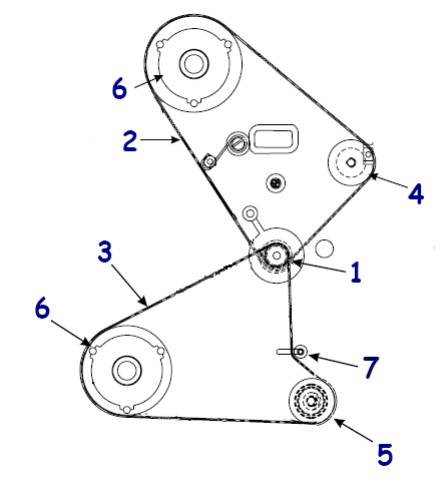 6
2
4
3
1
6
7
5